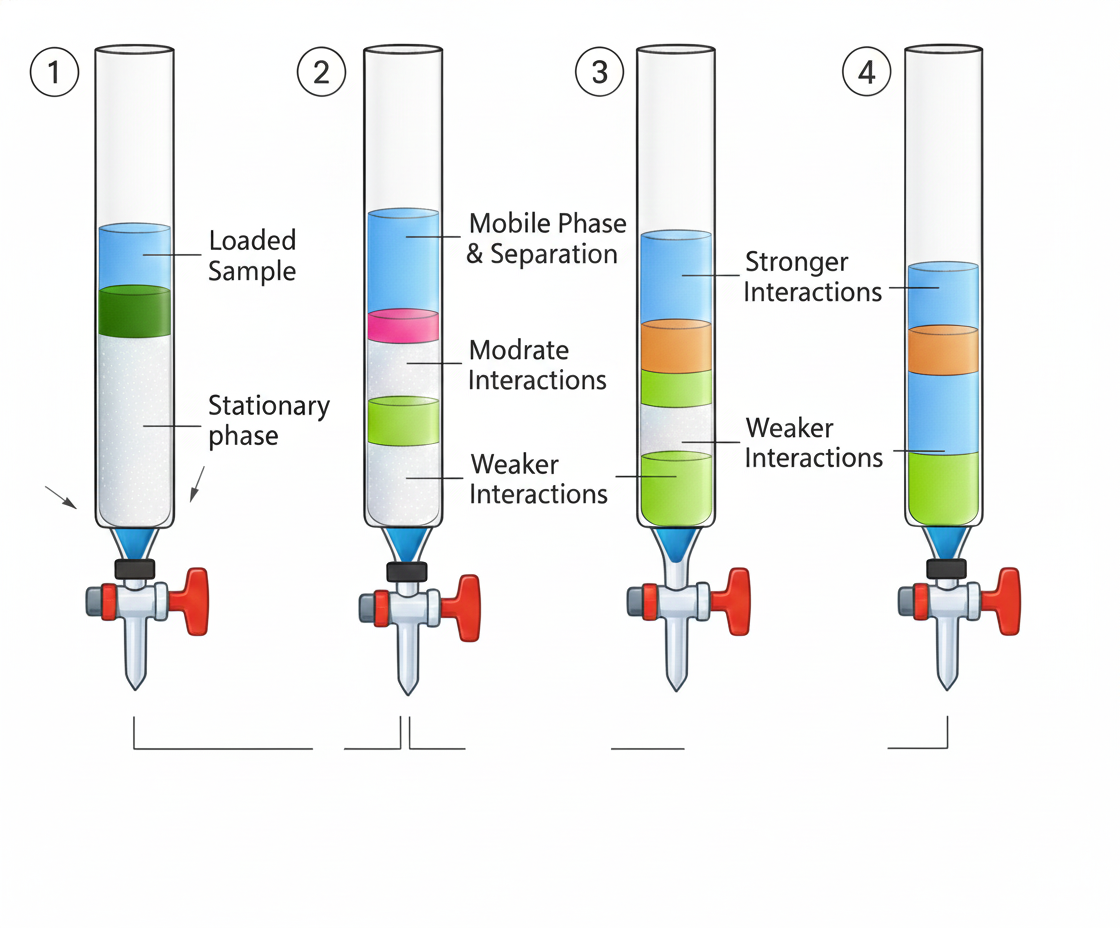 1

Loaded Sample

Stationary phase

2

Mobile Phase & Separation

Modrate Interactions

Weaker Interactions

3

Stronger Interactions

Weaker Interactions

4